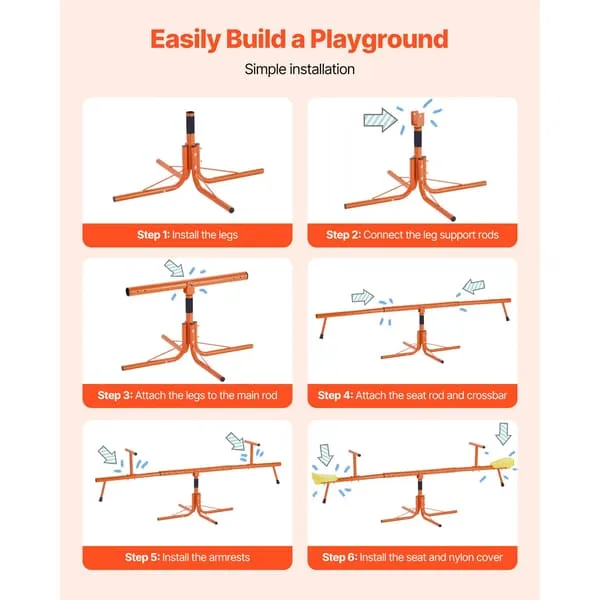 Easily Build a Playground

Simple installation

Step 1: Install the legs

Step 2: Connect the leg support rods

Step 3: Attach the legs to the main rod

Step 4: Attach the seat rod and crossbar

Step 5: Install the armrests

Step 6: Install the seat and nylon cover